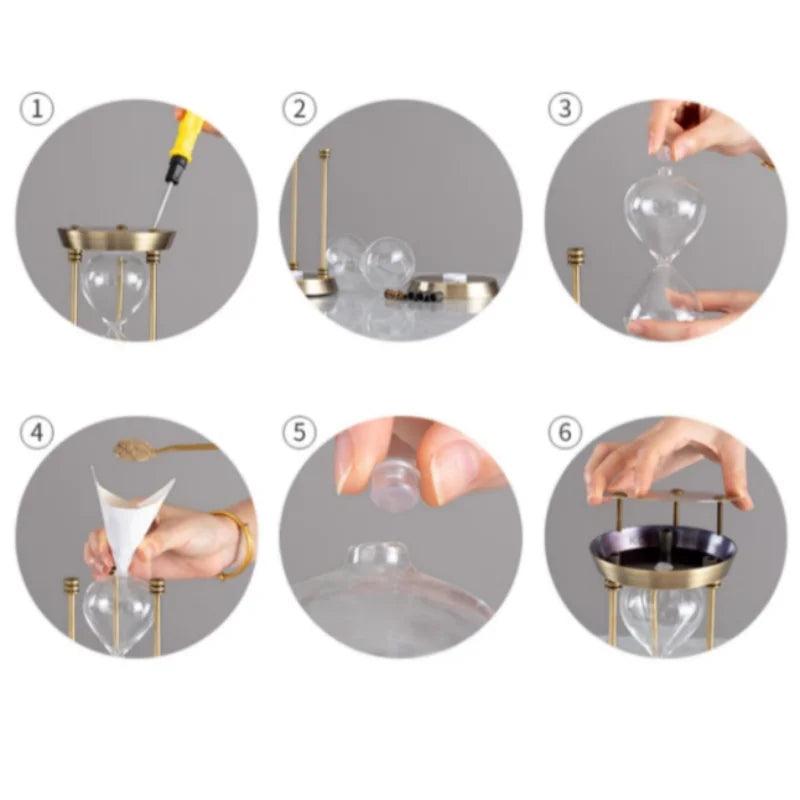 1
2
3
4
5
6